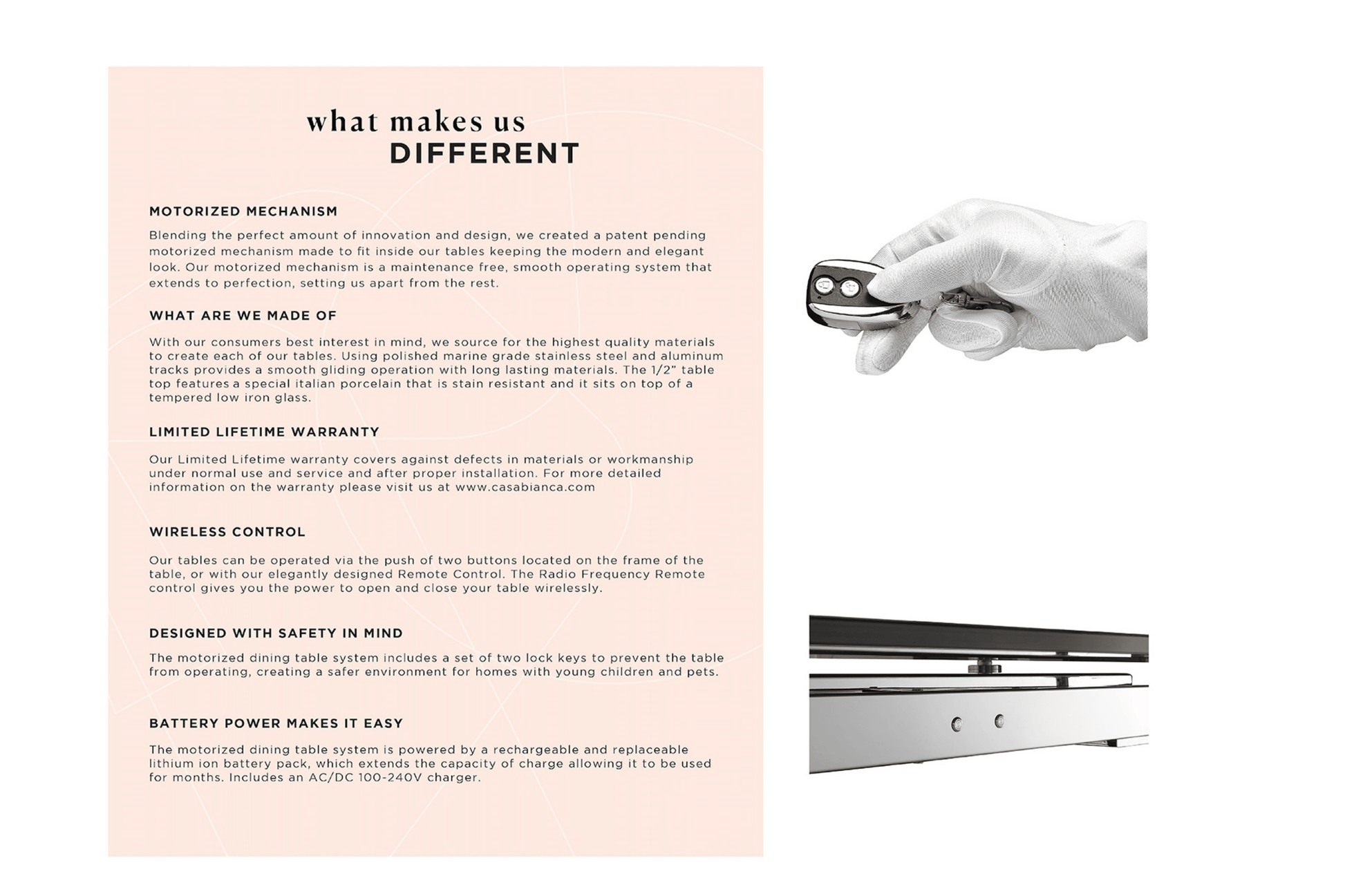 what makes us
DIFFERENT

MOTORIZED MECHANISM

Blending the perfect amount of innovation and design, we created a patent pending motorized mechanism made to fit inside our tables keeping the modern and elegant look. Our motorized mechanism is a maintenance free, smooth operating system that extends to perfection, setting us apart from the rest.

WHAT ARE WE MADE OF

With our consumers best interest in mind, we source for the highest quality materials to create each of our tables. Using polished marine grade stainless steel and aluminum tracks provides a smooth gliding operation with long lasting materials. The 1/2" table top features a special italian porcelain that is stain resistant and it sits on top of a tempered low iron glass.

LIMITED LIFETIME WARRANTY

Our Limited Lifetime warranty covers against defects in materials or workmanship under normal use and service and after proper installation. For more detailed information on the warranty please visit us at www.casabianca.com

WIRELESS CONTROL

Our tables can be operated via the push of two buttons located on the frame of the table, or with our elegantly designed Remote Control. The Radio Frequency Remote control gives you the power to open and close your table wirelessly.

DESIGNED WITH SAFETY IN MIND

The motorized dining table system includes a set of two lock keys to prevent the table from operating, creating a safer environment for homes with young children and pets.

BATTERY POWER MAKES IT EASY

The motorized dining table system is powered by a rechargeable and replaceable lithium ion battery pack, which extends the capacity of charge allowing it to be used for months. Includes an AC/DC 100-240V charger.