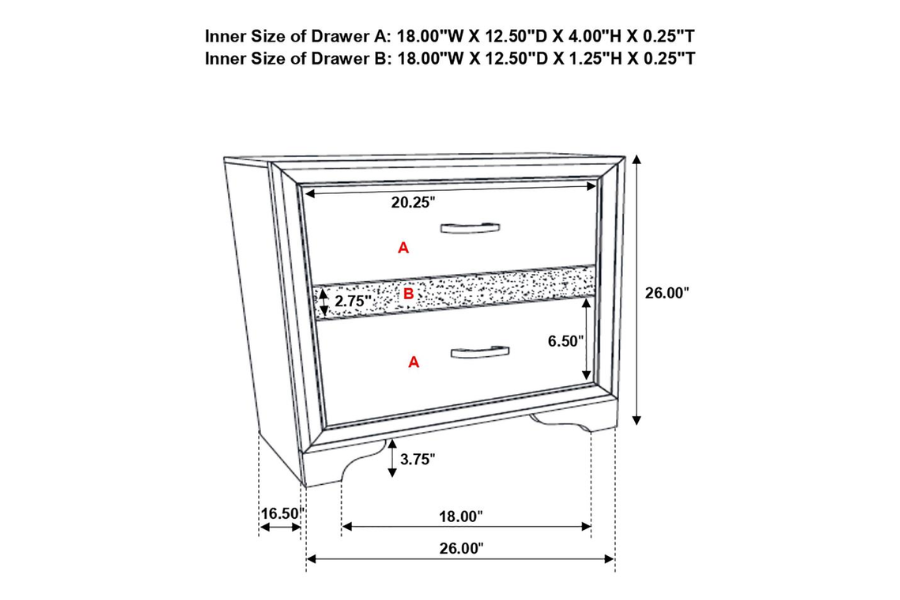 Inner Size of Drawer A: 18.00"W X 12.50"D X 4.00"H X 0.25"T
Inner Size of Drawer B: 18.00"W X 12.50"D X 1.25"H X 0.25"T

20.25"

A

2.75"

B

26.00"

6.50"

A

3.75"

16.50"

18.00"

26.00"