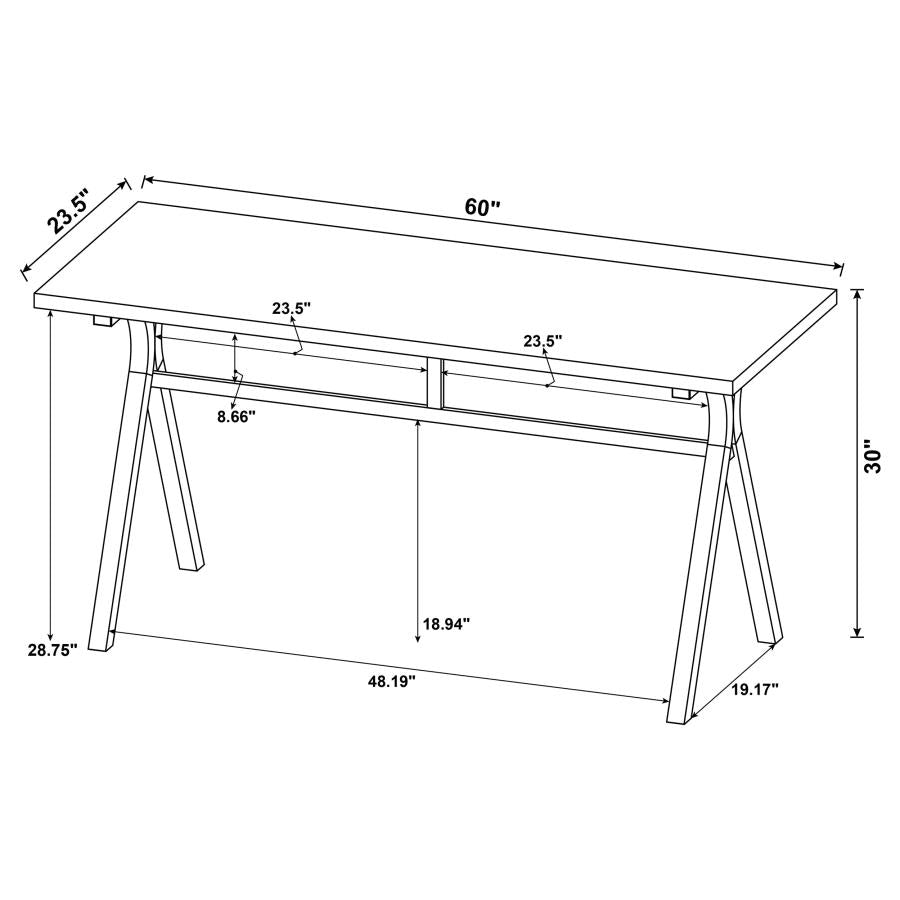 23.5"

60"

23.5"

23.5"

8.66"

30"

18.94"

28.75"

48.19"

19.17"