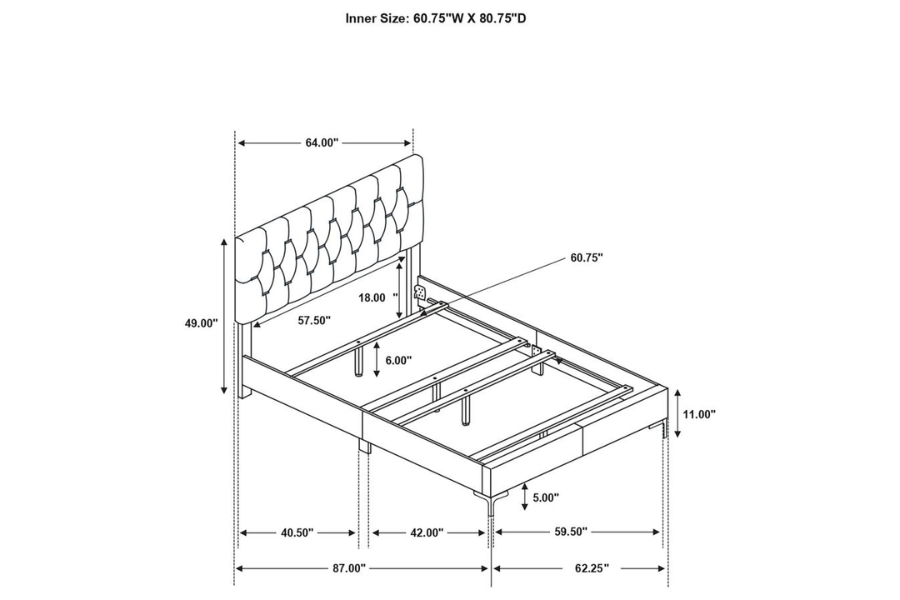 Inner Size: 60.75"W X 80.75"D

64.00"

60.75"

18.00 "

49.00"

57.50"

6.00"

11.00"

5.00"

40.50"

42.00"

59.50"

87.00"

62.25"