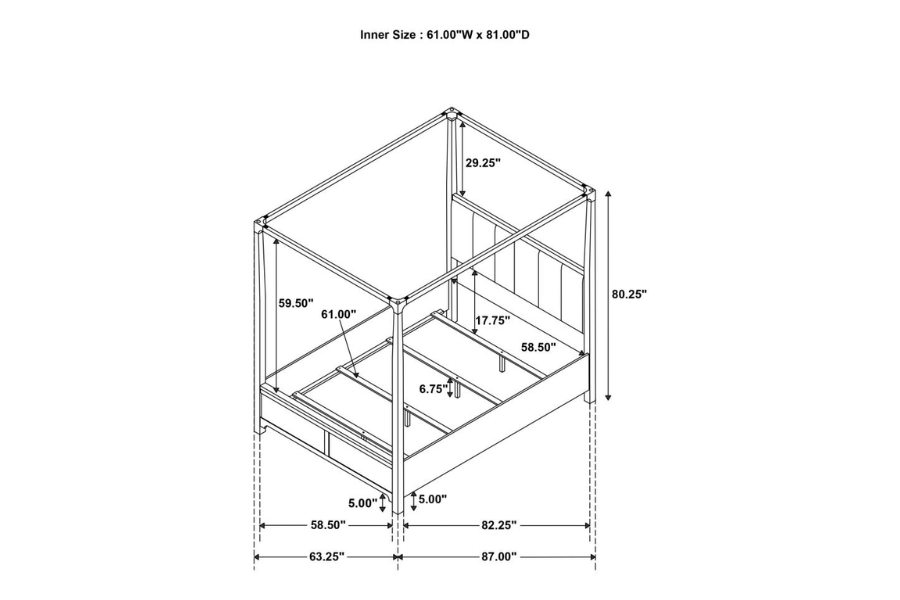 Inner Size : 61.00"W x 81.00"D

29.25"

80.25"

59.50"

61.00"

17.75"

58.50"

6.75"

5.00"

5.00"

58.50"

82.25"

63.25"

87.00"