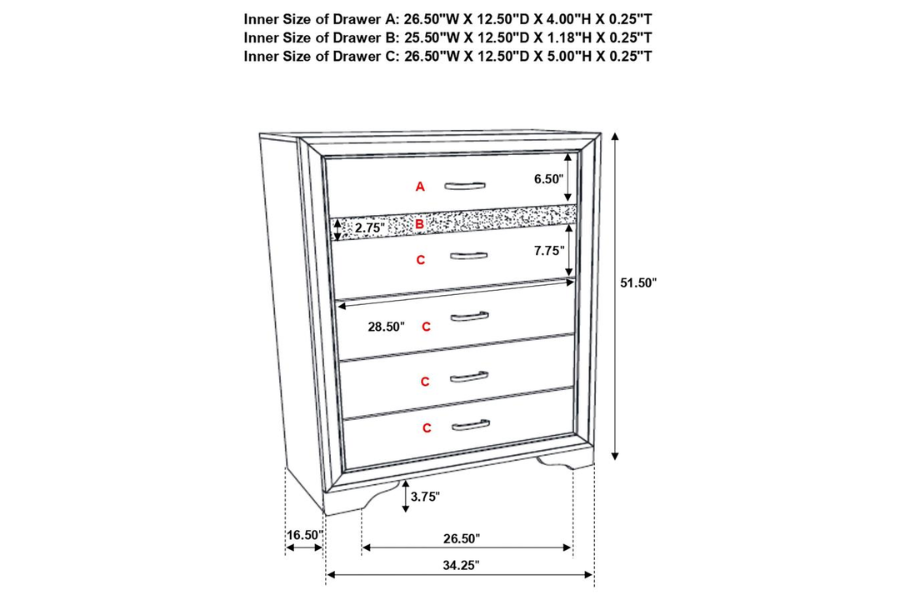 Inner Size of Drawer A: 26.50"W X 12.50"D X 4.00"H X 0.25"T
Inner Size of Drawer B: 25.50"W X 12.50"D X 1.18"H X 0.25"T
Inner Size of Drawer C: 26.50"W X 12.50"D X 5.00"H X 0.25"T

A
6.50"
2.75"
B
C
7.75"
51.50"
28.50"
C
C
C
3.75"
16.50"
26.50"
34.25"