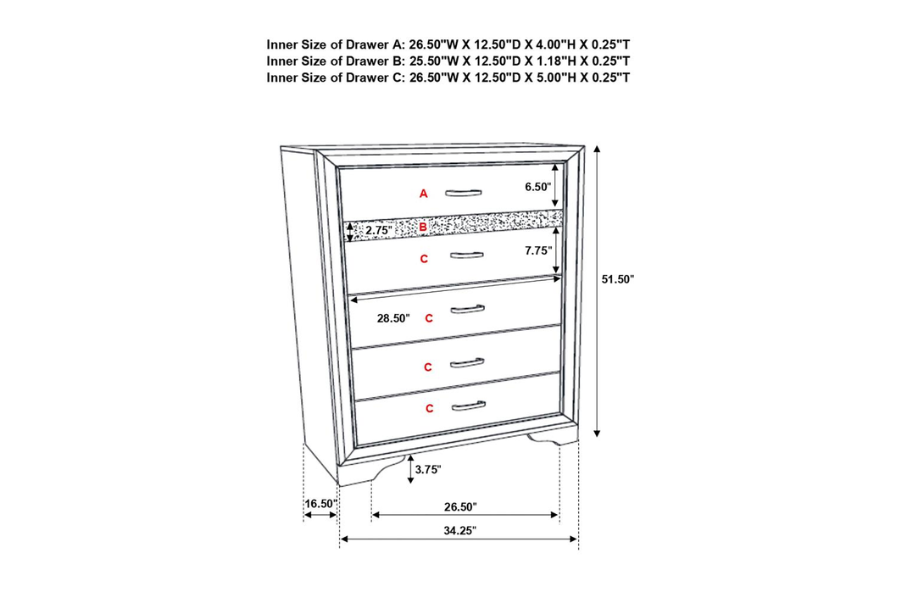 Inner Size of Drawer A: 26.50"W X 12.50"D X 4.00"H X 0.25"T
Inner Size of Drawer B: 25.50"W X 12.50"D X 1.18"H X 0.25"T
Inner Size of Drawer C: 26.50"W X 12.50"D X 5.00"H X 0.25"T

A
6.50"
2.75"
B
C
7.75"
51.50"
28.50"
C
C
C
3.75"
16.50"
26.50"
34.25"