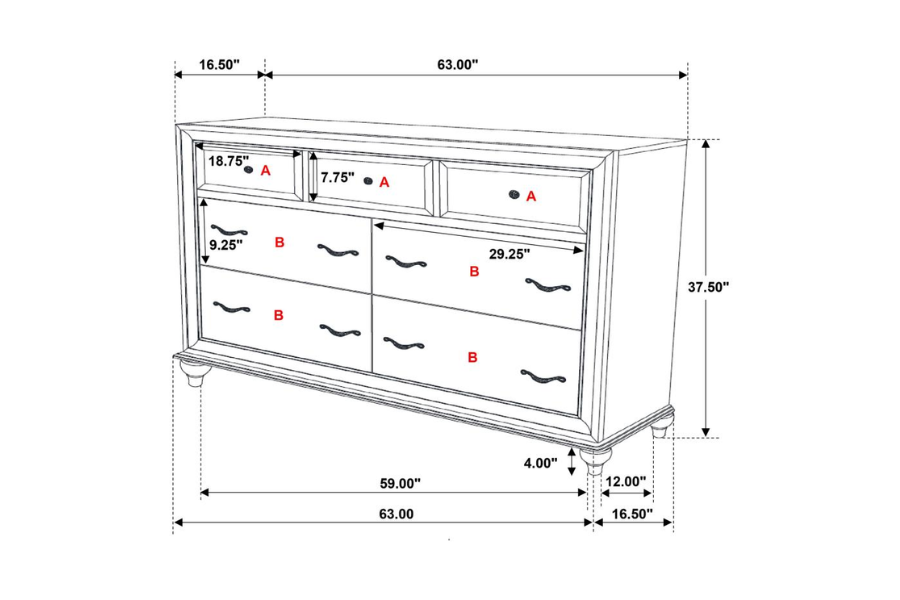 16.50"

63.00"

18.75"

A

7.75"

A

A

9.25"

B

29.25"

B

37.50"

B

B

4.00"

59.00"

12.00"

63.00

16.50"