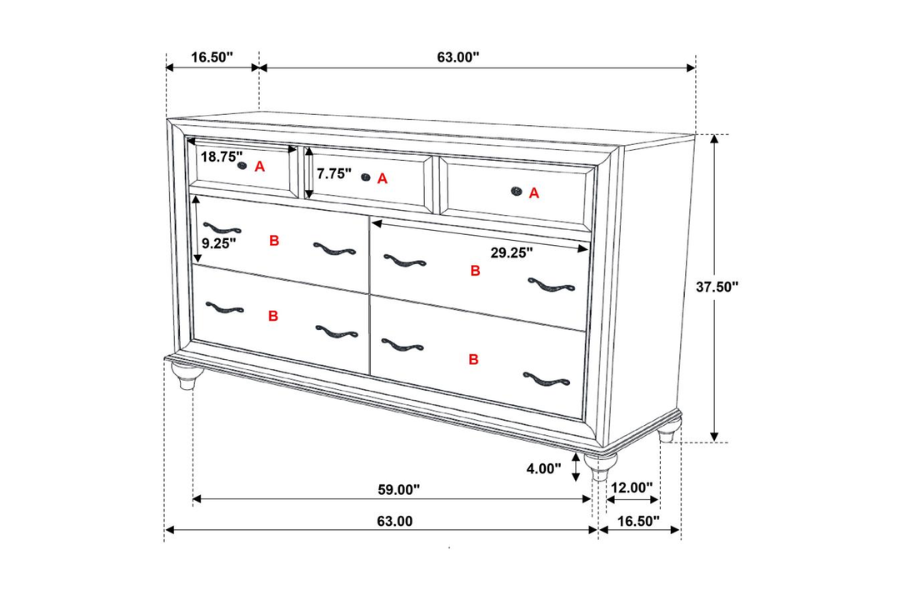 16.50"
63.00"
18.75"
A
7.75"
A
A
9.25"
B
29.25"
B
B
B
37.50"
4.00"
59.00"
12.00"
63.00
16.50"