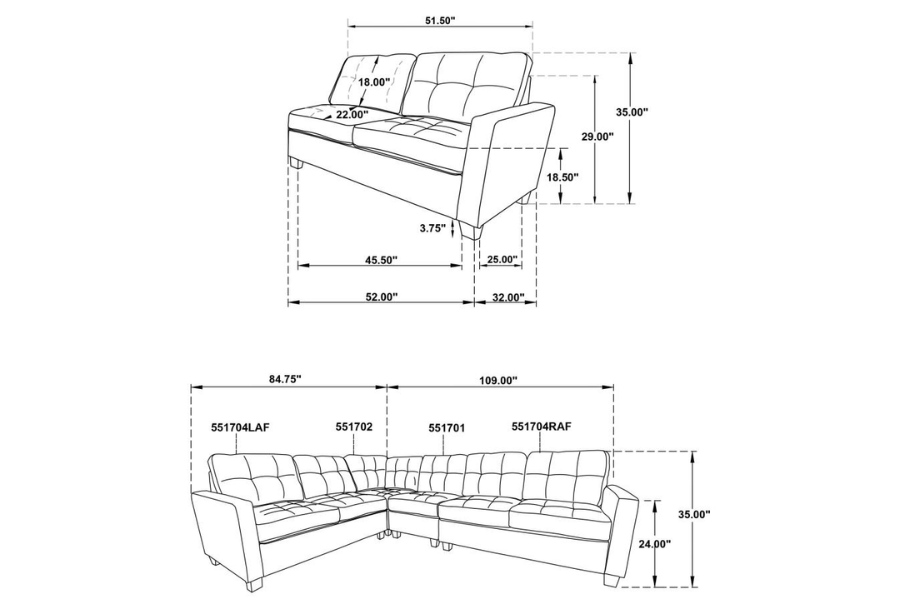 51.50"
18.00"
22.00"
35.00"
29.00"
18.50"
3.75"
45.50"
25.00"
52.00"
32.00"

84.75"
109.00"
551704LAF
551702
551701
551704RAF
35.00"
24.00"