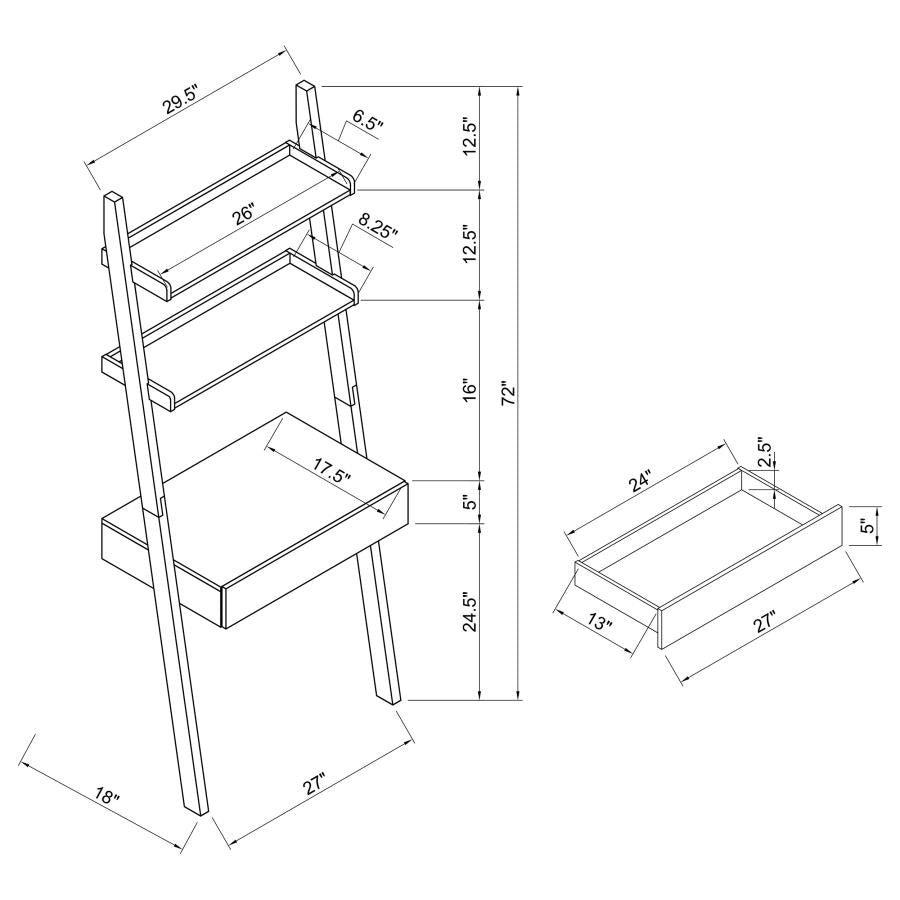 29.5"
6.5"
26"
8.25"
17.5"
12.5"
12.5"
16"
5"
24.5"
72"
18"
27"
24"
2.5"
5"
13"
27"