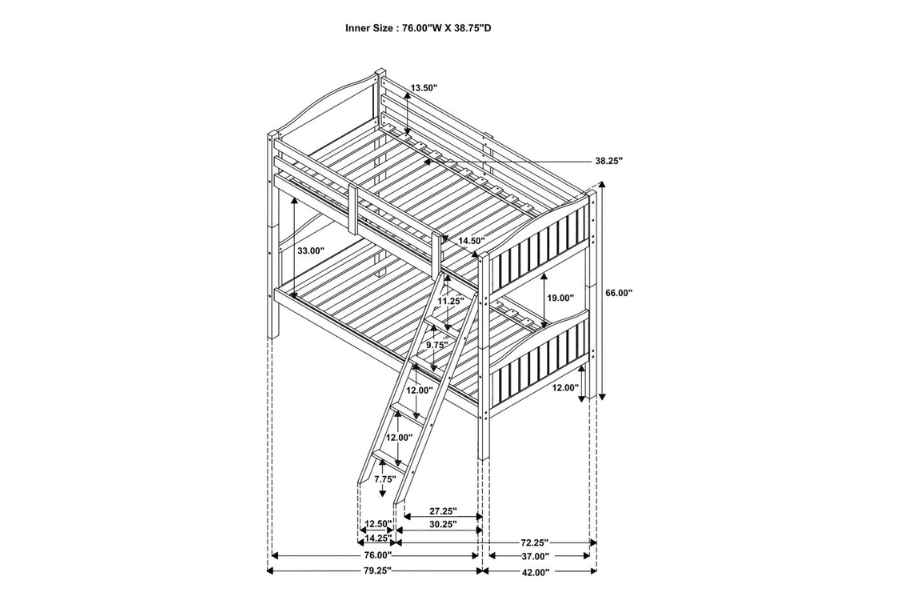 Inner Size : 76.00"W X 38.75"D

13.50"
38.25"
14.50"
33.00"
11.25"
19.00"
66.00"
9.75"
12.00"
12.00"
12.00"
7.75"
27.25"
12.50"
30.25"
14.25"
72.25"
76.00"
37.00"
79.25"
42.00"