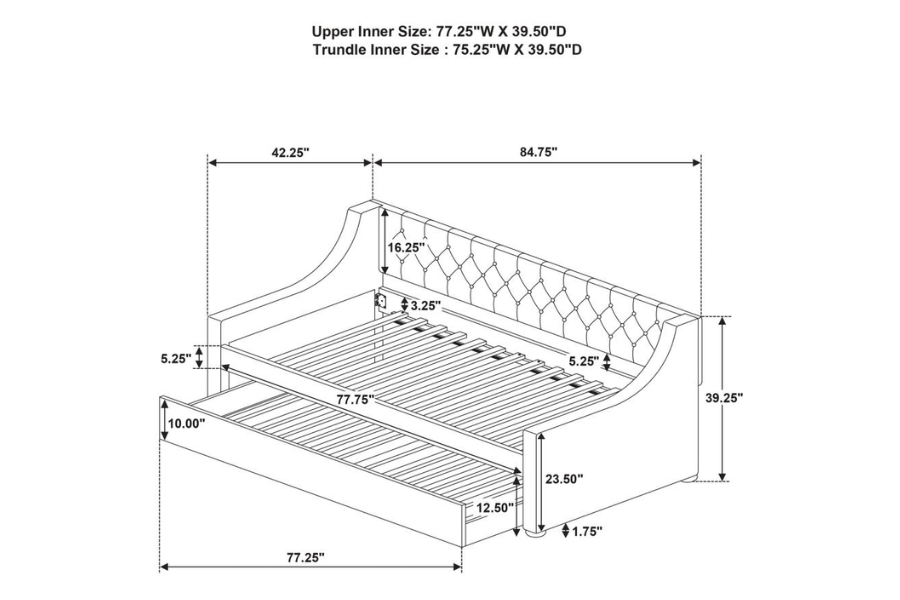 Upper Inner Size: 77.25"W X 39.50"D
Trundle Inner Size : 75.25"W X 39.50"D

42.25"

84.75"

16.25"

3.25"

5.25"

5.25"

77.75"

39.25"

10.00"

23.50"

12.50"

1.75"

77.25"