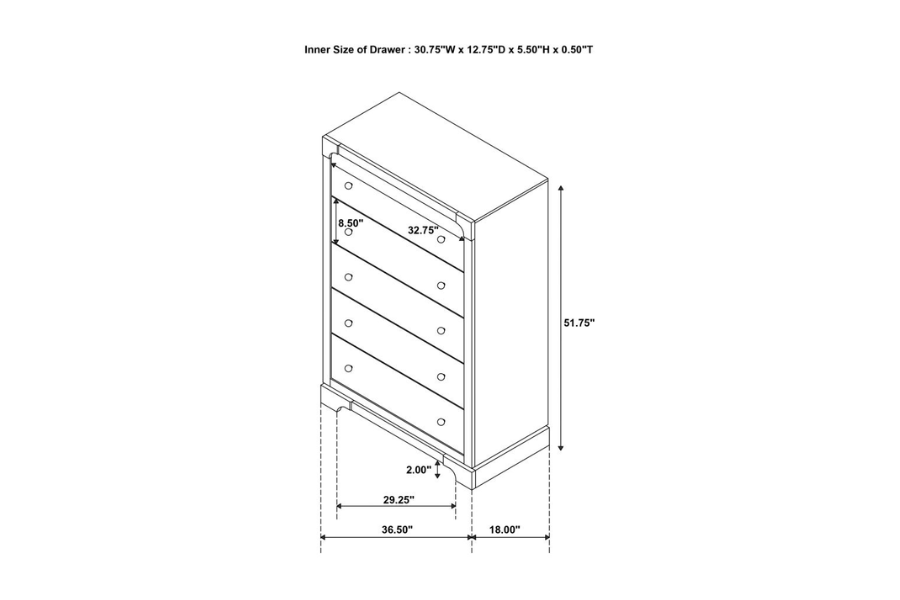 Inner Size of Drawer : 30.75"W x 12.75"D x 5.50"H x 0.50"T

8.50"

32.75"

51.75"

2.00"

29.25"

36.50"

18.00"