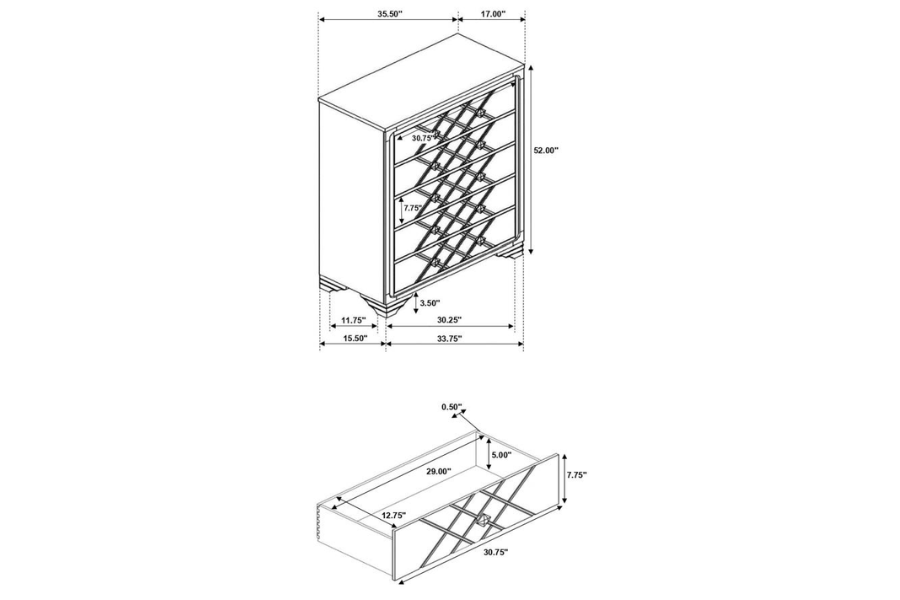 35.50"
17.00"
30.75"
52.00"
7.75"
3.50"
11.75"
30.25"
15.50"
33.75"

0.50"
5.00"
29.00"
7.75"
12.75"
30.75"