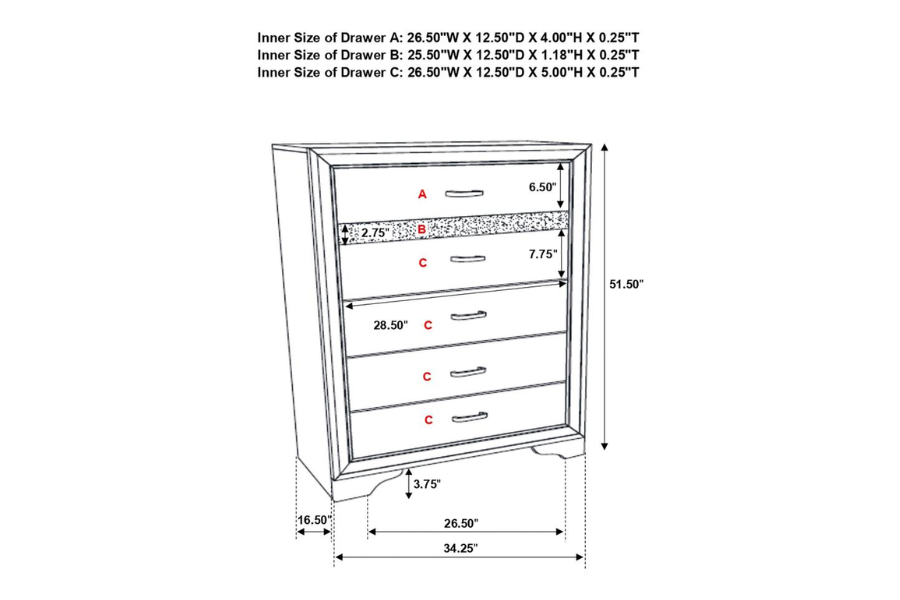 Inner Size of Drawer A: 26.50"W X 12.50"D X 4.00"H X 0.25"T
Inner Size of Drawer B: 25.50"W X 12.50"D X 1.18"H X 0.25"T
Inner Size of Drawer C: 26.50"W X 12.50"D X 5.00"H X 0.25"T

A
6.50"
2.75"
B
C
7.75"
51.50"
28.50"
C
C
C
3.75"
16.50"
26.50"
34.25"